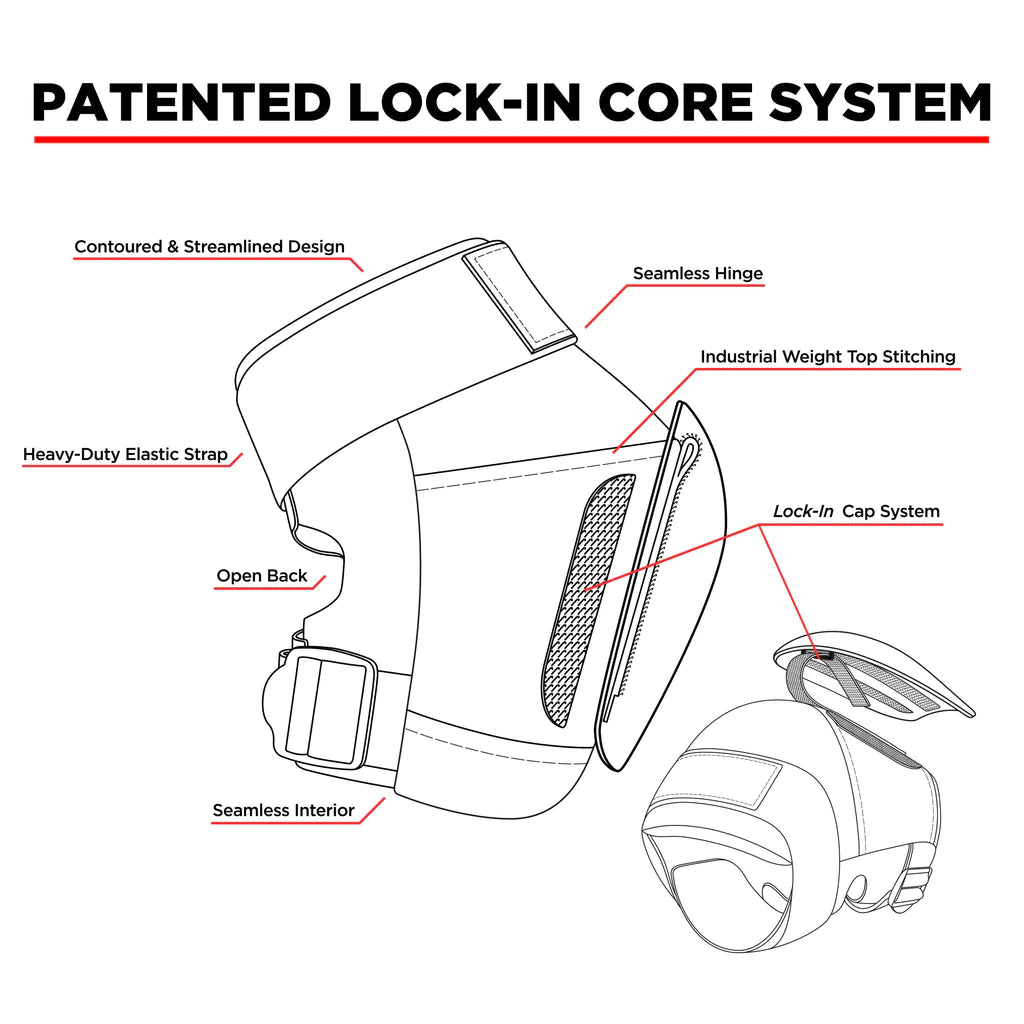 PATENTED LOCK-IN CORE SYSTEM

Contoured & Streamlined Design

Seamless Hinge

Industrial Weight Top Stitching

Heavy-Duty Elastic Strap

Lock-In Cap System

Open Back

Seamless Interior